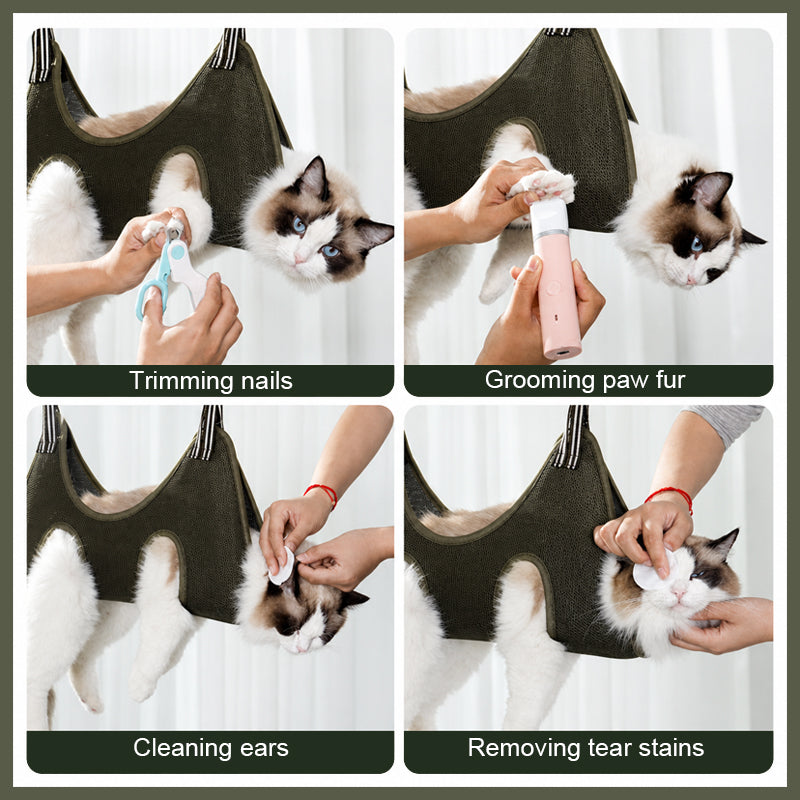 Trimming nails

Grooming paw fur

Cleaning ears

Removing tear stains